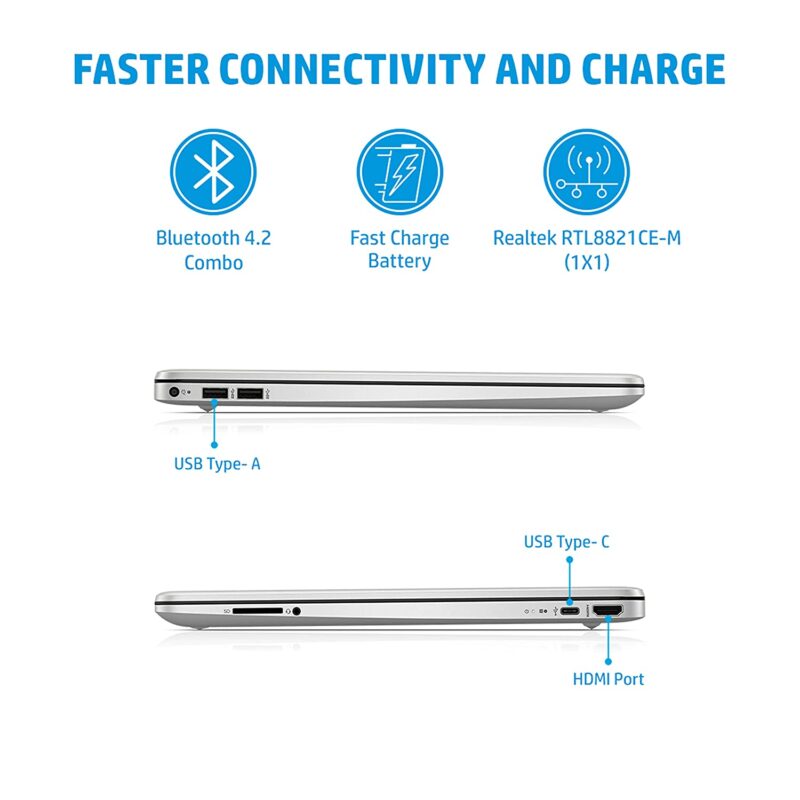 FASTER CONNECTIVITY AND CHARGE

Bluetooth 4.2 Combo

Fast Charge Battery

Realtek RTL8821CE-M (1X1)

USB Type- A

USB Type- C

SD

HDMI Port