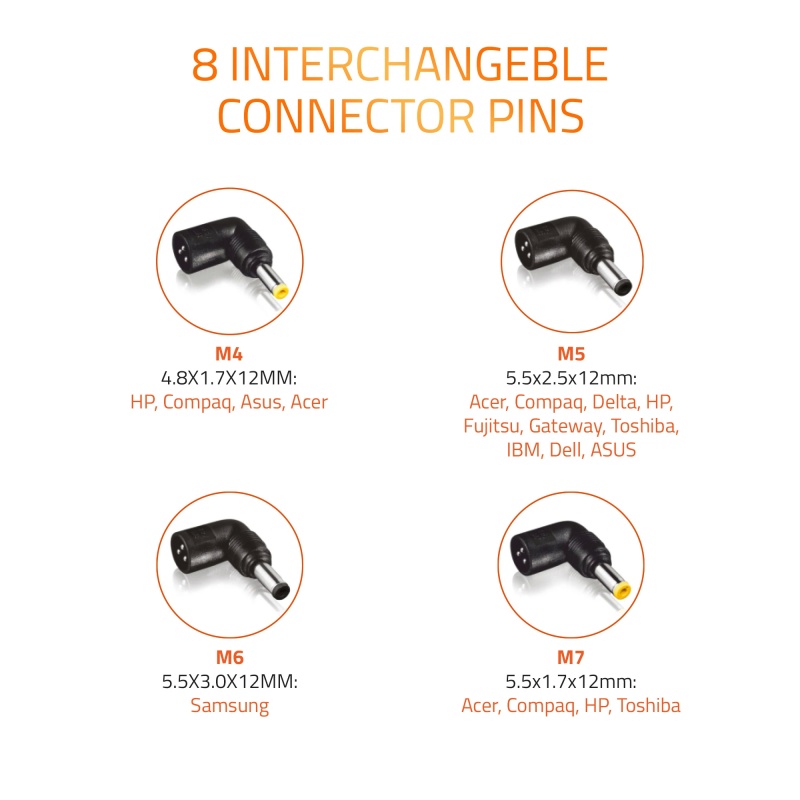 8 INTERCHANGEBLE CONNECTOR PINS

M4
4.8X1.7X12MM:
HP, Compaq, Asus, Acer

M5
5.5x2.5x12mm:
Acer, Compaq, Delta, HP, Fujitsu, Gateway, Toshiba, IBM, Dell, ASUS

M6
5.5X3.0X12MM:
Samsung

M7
5.5x1.7x12mm:
Acer, Compaq, HP, Toshiba